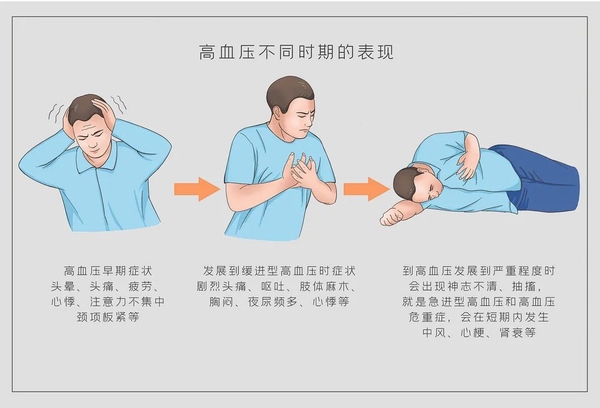 高血压不同时期的表现

高血压早期症状
头晕、头痛、疲劳、
心悸、注意力不集中
颈项板紧等

发展到缓进型高血压时症状
剧烈头痛、呕吐、肢体麻木、
胸闷、夜尿频多、心悸等

到高血压发展到严重程度时
会出现神志不清、抽搐，
就是急进型高血压和高血压
危重症，会在短期内发生
中风、心梗、肾衰等